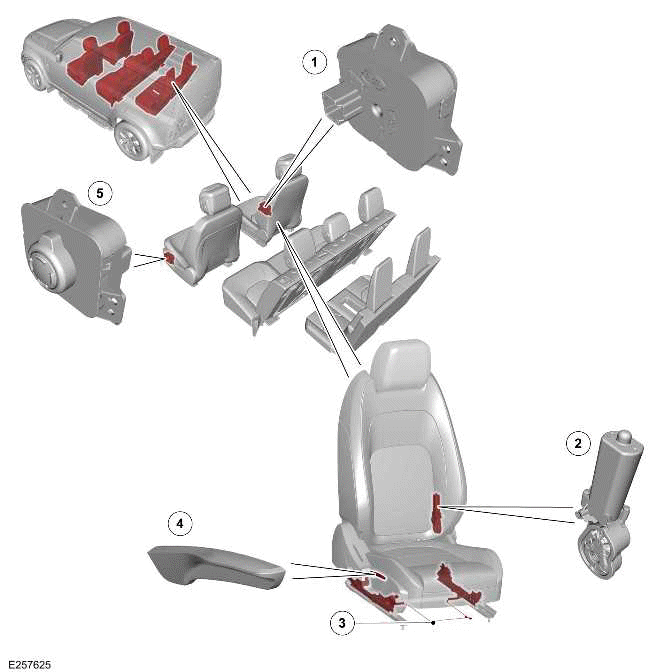 1

5

2

4

3

E257625